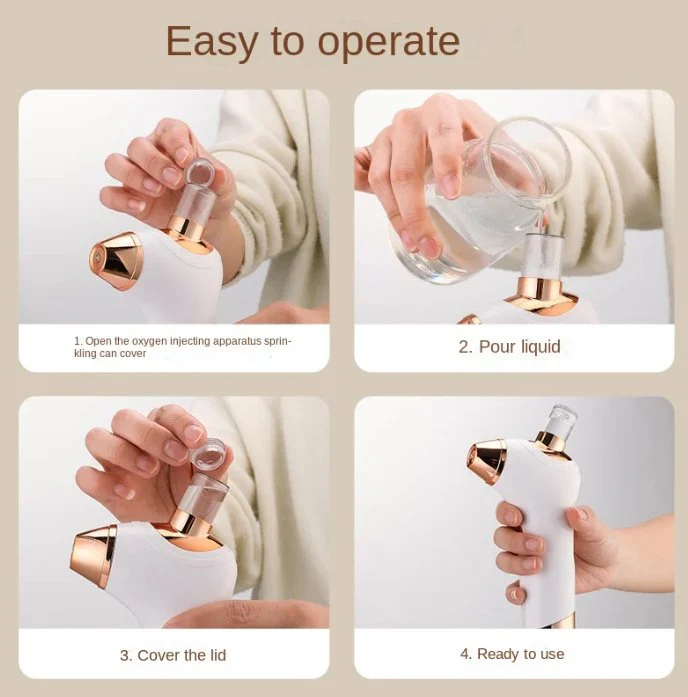 Easy to operate

1. Open the oxygen injecting apparatus sprinkling can cover

2. Pour liquid

3. Cover the lid

4. Ready to use